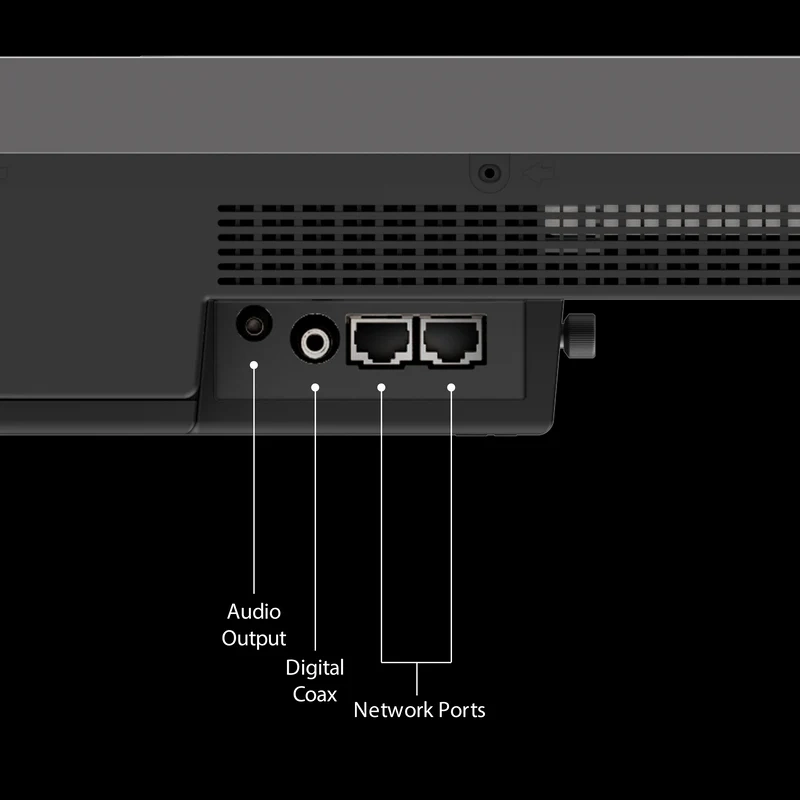 Audio Output

Digital Coax

Network Ports